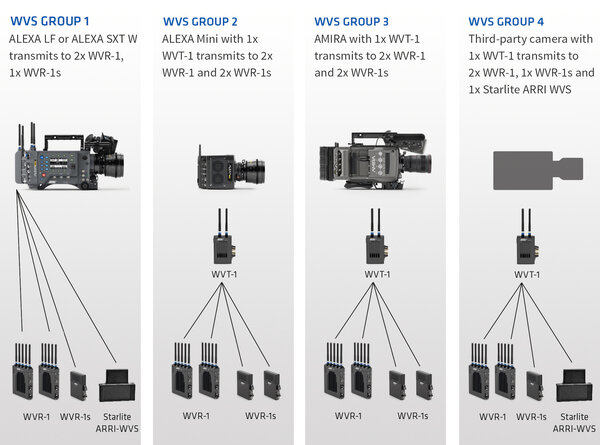 WVS GROUP 1
ALEXA LF or ALEXA SXT W transmits to 2x WVR-1, 1x WVR-1s

WVR-1
WVR-1s
Starlite ARRI-WVS

WVS GROUP 2
ALEXA Mini with 1x WVT-1 transmits to 2x WVR-1 and 2x WVR-1s

WVT-1

WVR-1
WVR-1s

WVS GROUP 3
AMIRA with 1x WVT-1 transmits to 2x WVR-1 and 2x WVR-1s

WVT-1

WVR-1
WVR-1s

WVS GROUP 4
Third-party camera with 1x WVT-1 transmits to 2x WVR-1, 1x WVR-1s and 1x Starlite ARRI WVS

WVT-1

WVR-1
WVR-1s
Starlite ARRI-WVS